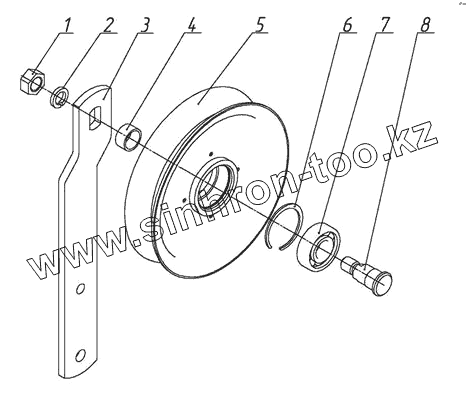 1 2 3 4 5 6 7 8

www.sinhron-too.kz